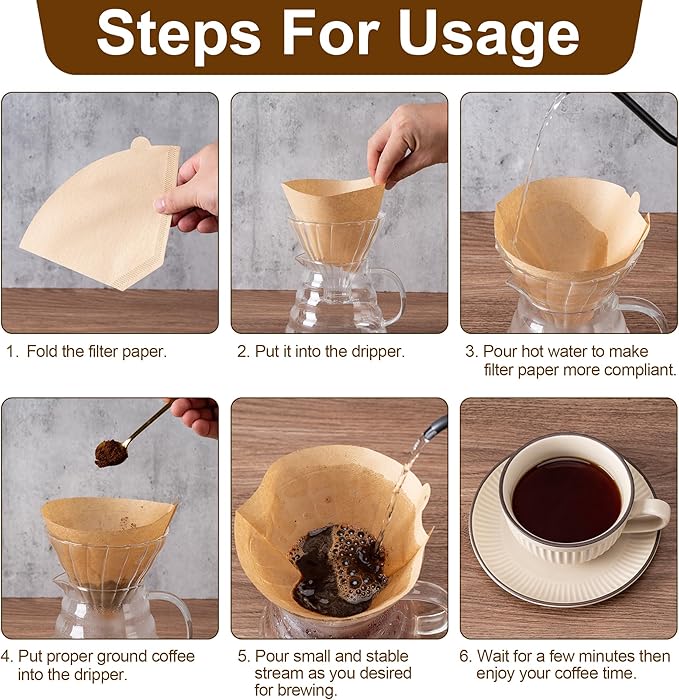 Steps For Usage

1. Fold the filter paper.

2. Put it into the dripper.

3. Pour hot water to make filter paper more compliant.

4. Put proper ground coffee into the dripper.

5. Pour small and stable stream as you desired for brewing.

6. Wait for a few minutes then enjoy your coffee time.