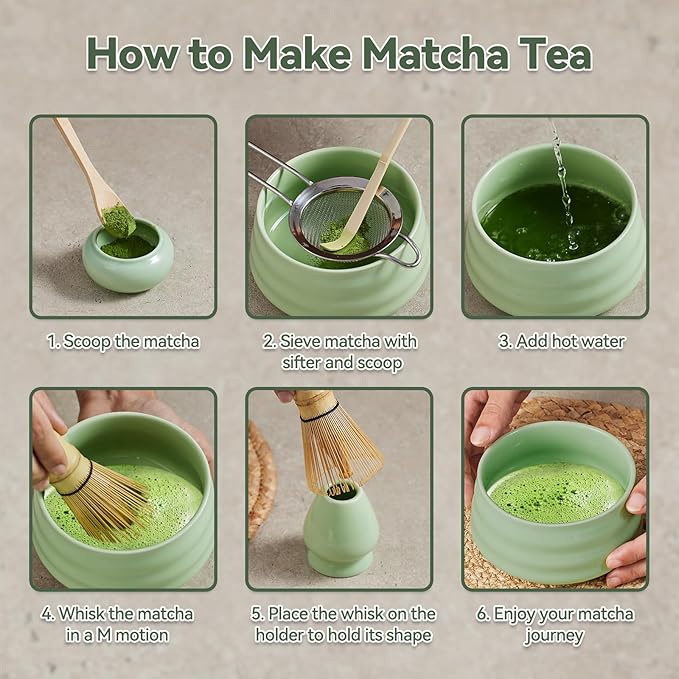 How to Make Matcha Tea

1. Scoop the matcha

2. Sieve matcha with sifter and scoop

3. Add hot water

4. Whisk the matcha in a M motion

5. Place the whisk on the holder to hold its shape

6. Enjoy your matcha journey