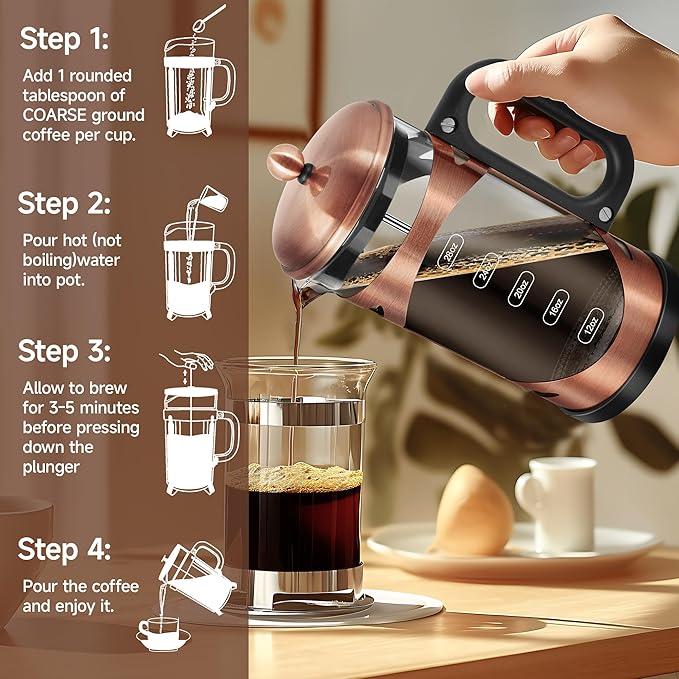 Step 1:

Add 1 rounded tablespoon of COARSE ground coffee per cup.

Step 2:

Pour hot (not boiling)water into pot.

Step 3:

Allow to brew for 3-5 minutes before pressing down the plunger

Step 4:

Pour the coffee and enjoy it.

28oz
24oz
20oz
16oz
12oz