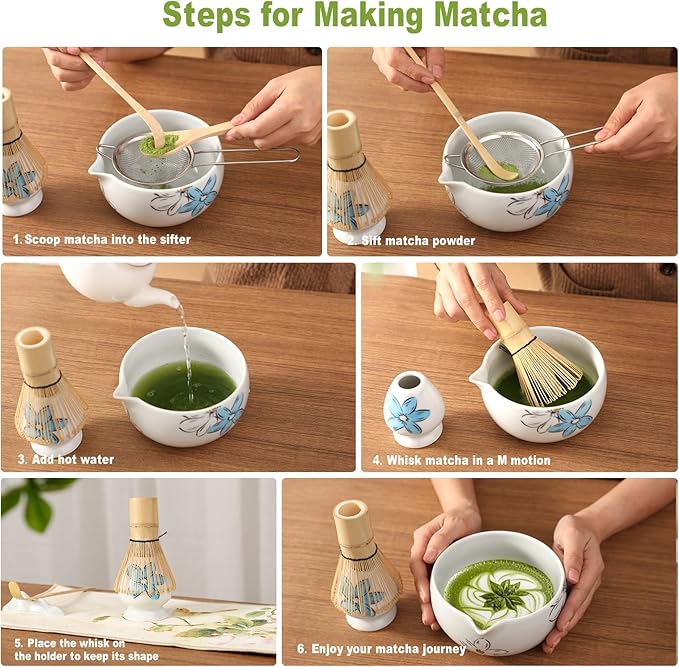 Steps for Making Matcha

1. Scoop matcha into the sifter

2. Sift matcha powder

3. Add hot water

4. Whisk matcha in a M motion

5. Place the whisk on the holder to keep its shape

6. Enjoy your matcha journey