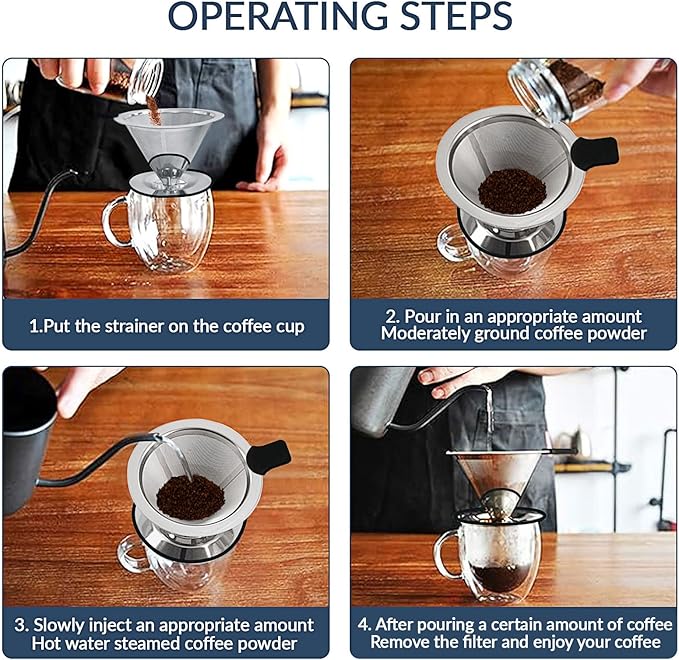 OPERATING STEPS

1.Put the strainer on the coffee cup

2. Pour in an appropriate amount
Moderately ground coffee powder

3. Slowly inject an appropriate amount
Hot water steamed coffee powder

4. After pouring a certain amount of coffee
Remove the filter and enjoy your coffee