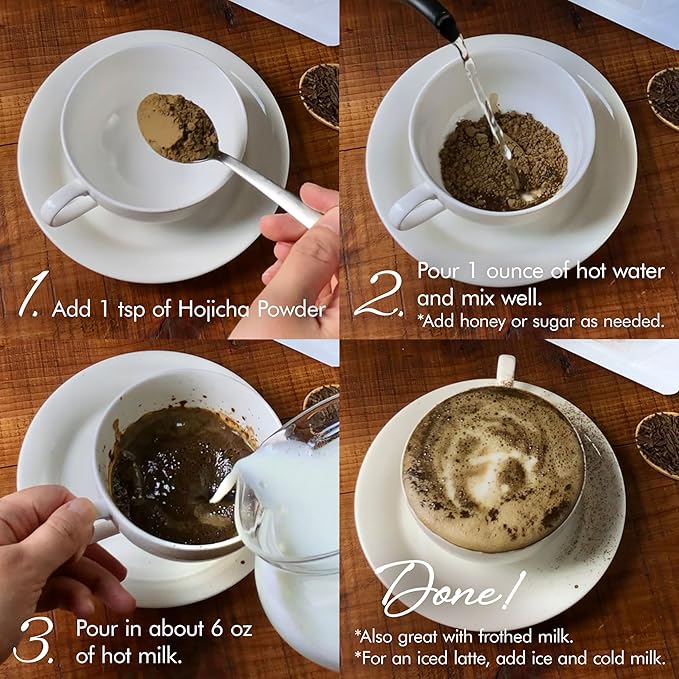 1. Add 1 tsp of Hojicha Powder

2. Pour 1 ounce of hot water and mix well.
*Add honey or sugar as needed.

3. Pour in about 6 oz of hot milk.

Done!
*Also great with frothed milk.
*For an iced latte, add ice and cold milk.