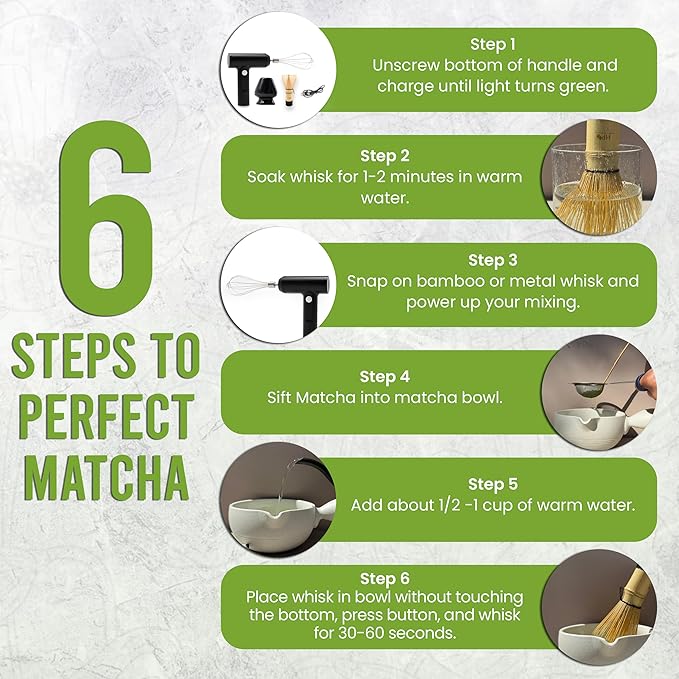 6
STEPS TO
PERFECT
MATCHA

Step 1
Unscrew bottom of handle and charge until light turns green.

Step 2
Soak whisk for 1-2 minutes in warm water.

Step 3
Snap on bamboo or metal whisk and power up your mixing.

Step 4
Sift Matcha into matcha bowl.

Step 5
Add about 1/2 -1 cup of warm water.

Step 6
Place whisk in bowl without touching the bottom, press button, and whisk for 30-60 seconds.