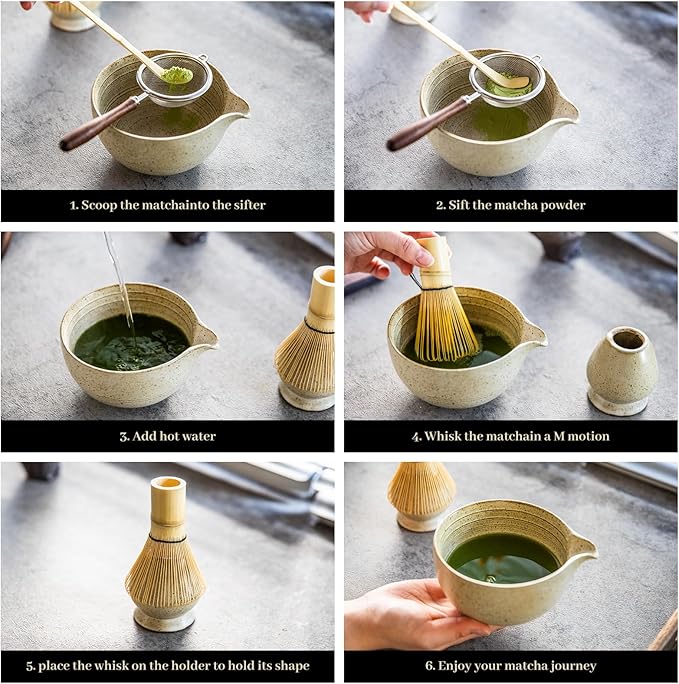 1. Scoop the matchainto the sifter

2. Sift the matcha powder

3. Add hot water

4. Whisk the matchain a M motion

5. place the whisk on the holder to hold its shape

6. Enjoy your matcha journey