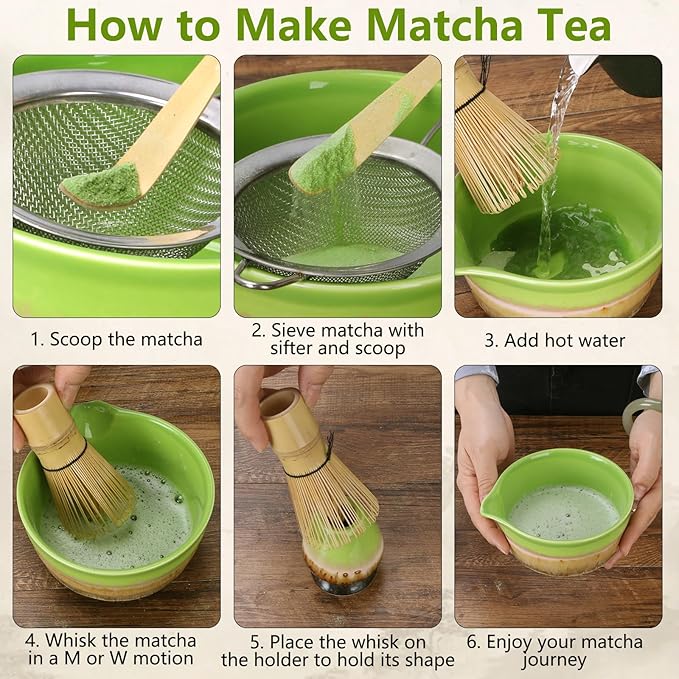 How to Make Matcha Tea

1. Scoop the matcha

2. Sieve matcha with sifter and scoop

3. Add hot water

4. Whisk the matcha in a M or W motion

5. Place the whisk on the holder to hold its shape

6. Enjoy your matcha journey