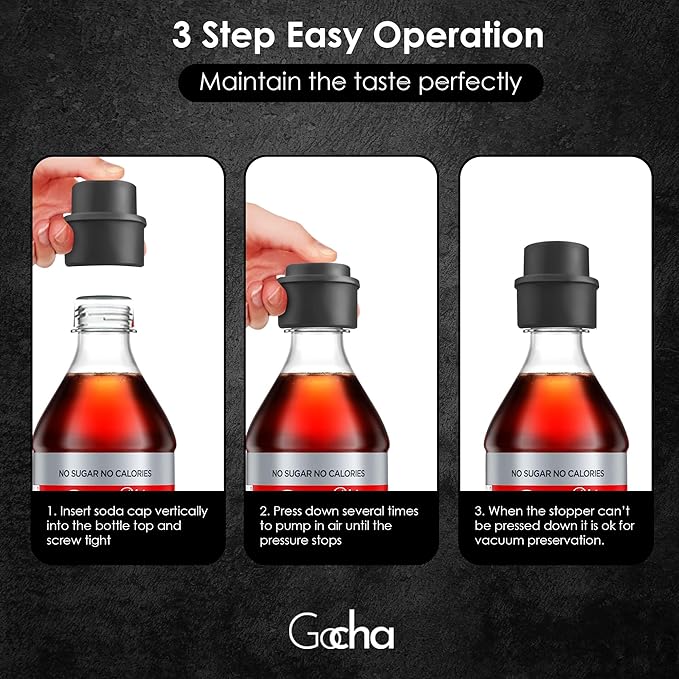 3 Step Easy Operation

Maintain the taste perfectly

NO SUGAR NO CALORIES

1. Insert soda cap vertically into the bottle top and screw tight

NO SUGAR NO CALORIES

2. Press down several times to pump in air until the pressure stops

NO SUGAR NO CALORIES

3. When the stopper can't be pressed down it is ok for vacuum preservation.

Gocha