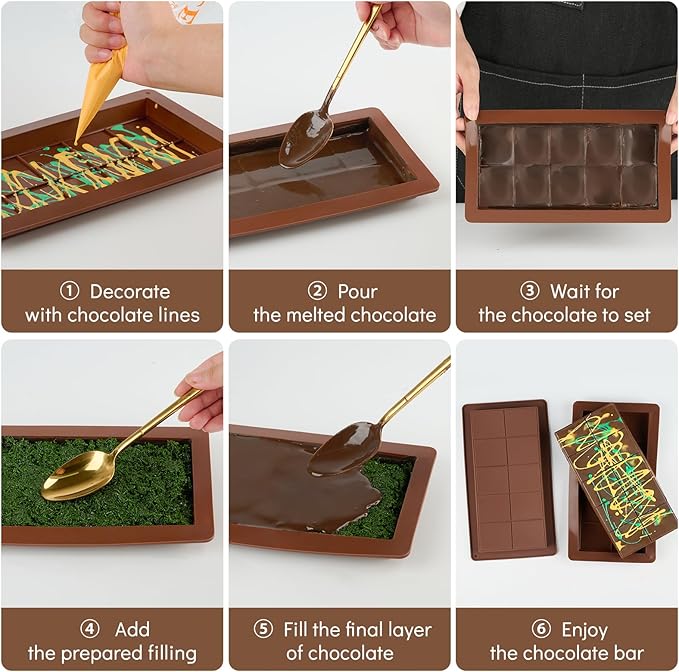 ① Decorate with chocolate lines

② Pour the melted chocolate

③ Wait for the chocolate to set

④ Add the prepared filling

⑤ Fill the final layer of chocolate

⑥ Enjoy the chocolate bar