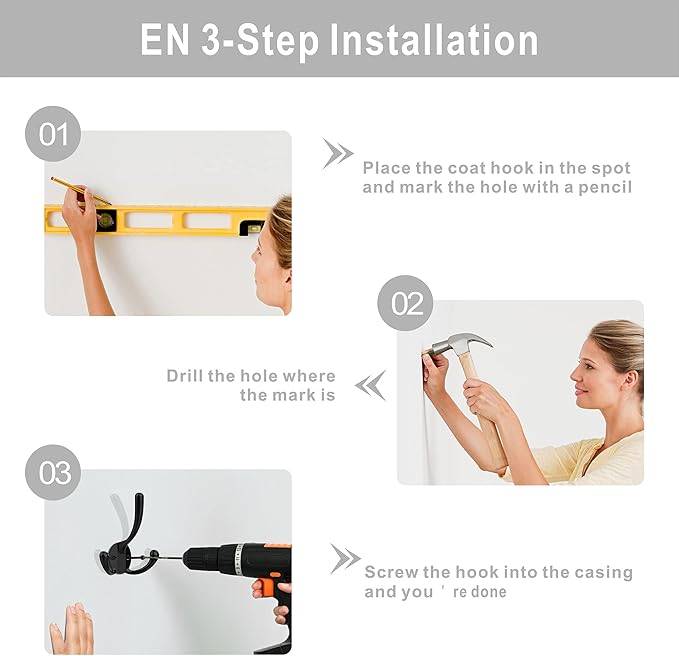 EN 3-Step Installation

01

Place the coat hook in the spot and mark the hole with a pencil

02

Drill the hole where the mark is

03

Screw the hook into the casing and you ' re done