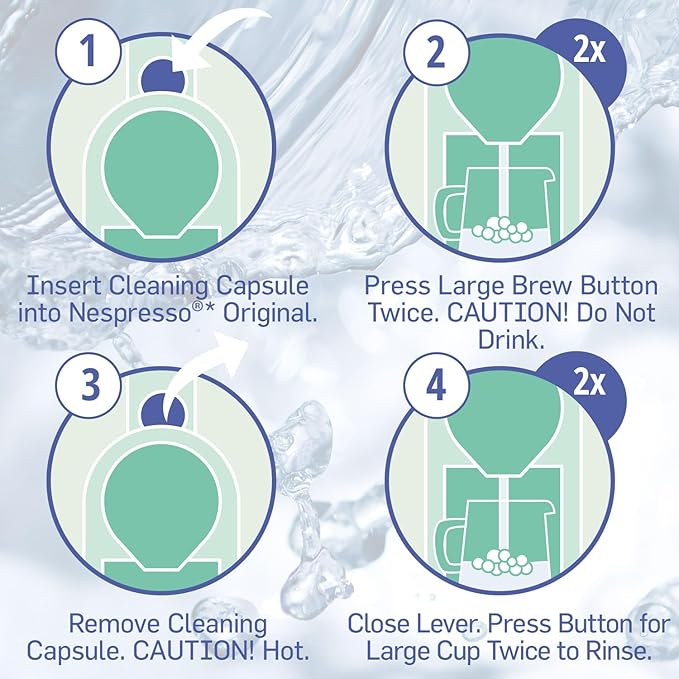 1

Insert Cleaning Capsule into Nespresso®* Original.

2

2x

Press Large Brew Button Twice. CAUTION! Do Not Drink.

3

Remove Cleaning Capsule. CAUTION! Hot.

4

2x

Close Lever. Press Button for Large Cup Twice to Rinse.