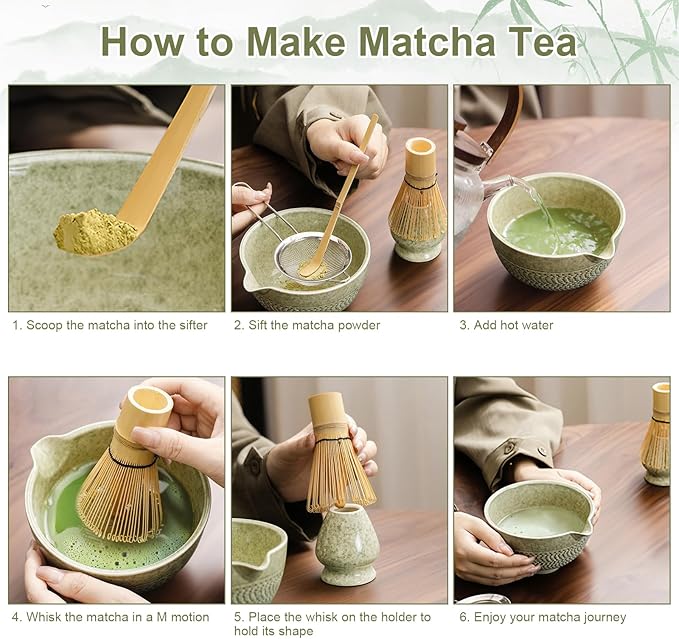 How to Make Matcha Tea

1. Scoop the matcha into the sifter

2. Sift the matcha powder

3. Add hot water

4. Whisk the matcha in a M motion

5. Place the whisk on the holder to hold its shape

6. Enjoy your matcha journey