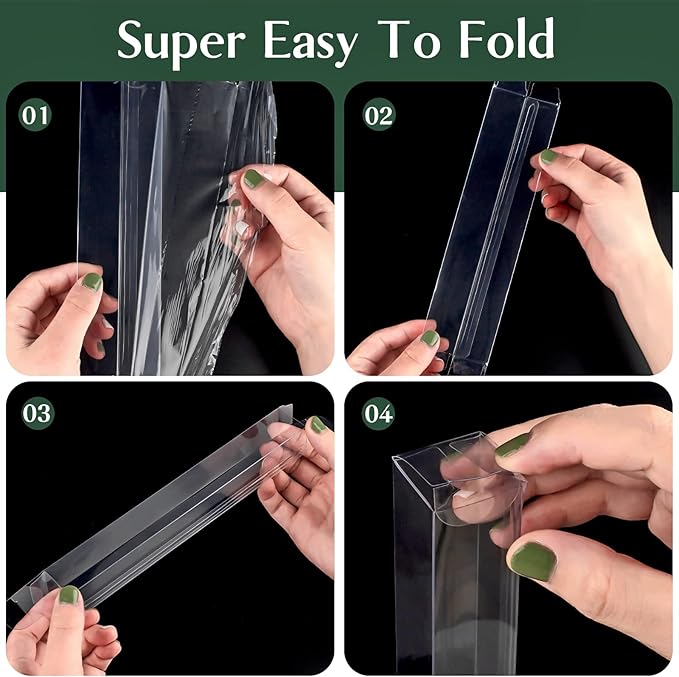 Super Easy To Fold

01

02

03

04