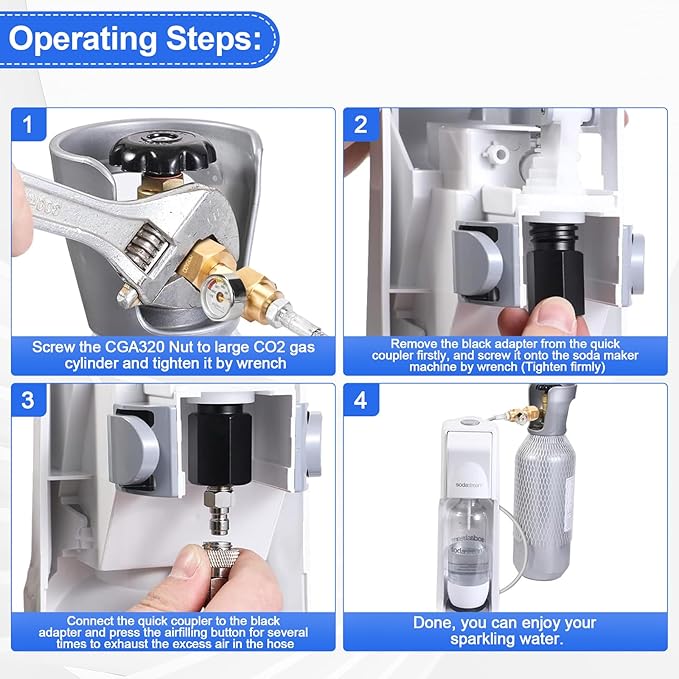 Operating Steps:

1

Screw the CGA320 Nut to large CO2 gas cylinder and tighten it by wrench

2

Remove the black adapter from the quick coupler firstly, and screw it onto the soda maker machine by wrench (Tighten firmly)

3

Connect the quick coupler to the black adapter and press the airfilling button for several times to exhaust the excess air in the hose

4

sodastream

Done, you can enjoy your sparkling water.