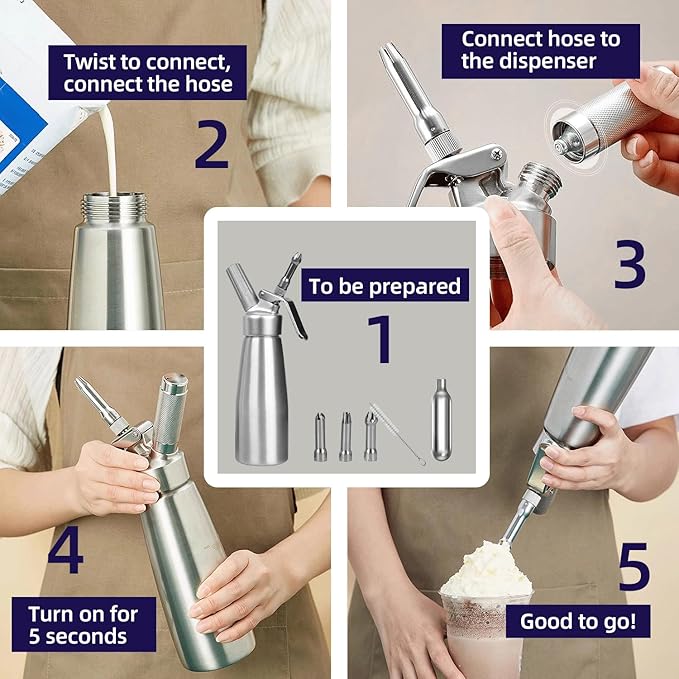 Twist to connect, connect the hose

2

Connect hose to the dispenser

3

To be prepared

1

4

Turn on for 5 seconds

5

Good to go!