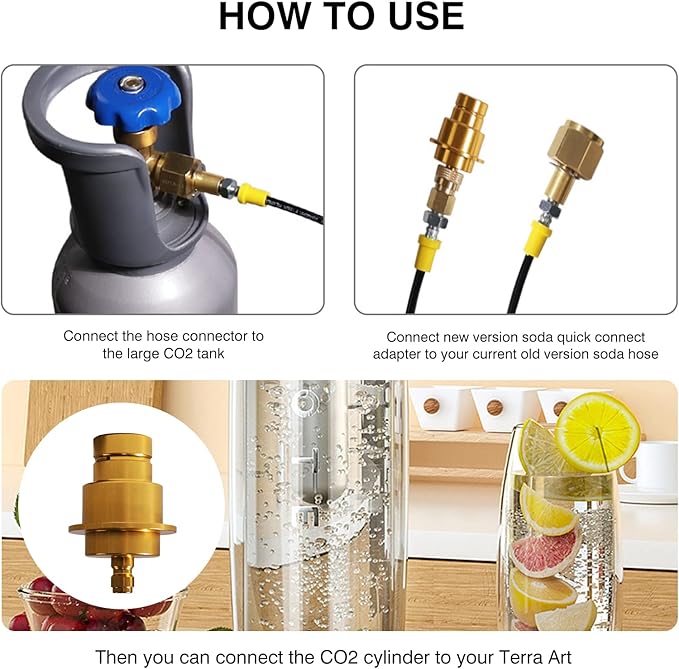 HOW TO USE

Connect the hose connector to the large CO2 tank

Connect new version soda quick connect adapter to your current old version soda hose

Then you can connect the CO2 cylinder to your Terra Art