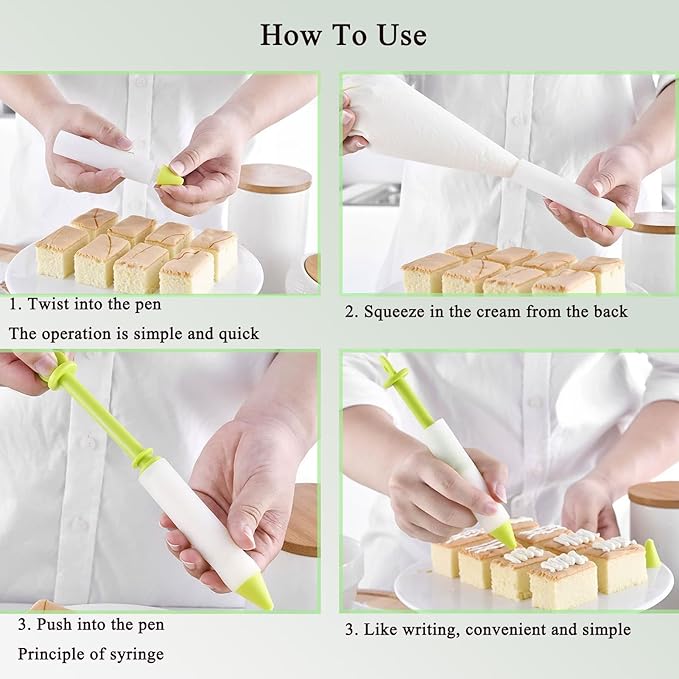 How To Use

1. Twist into the pen

The operation is simple and quick

2. Squeeze in the cream from the back

3. Push into the pen

Principle of syringe

3. Like writing, convenient and simple