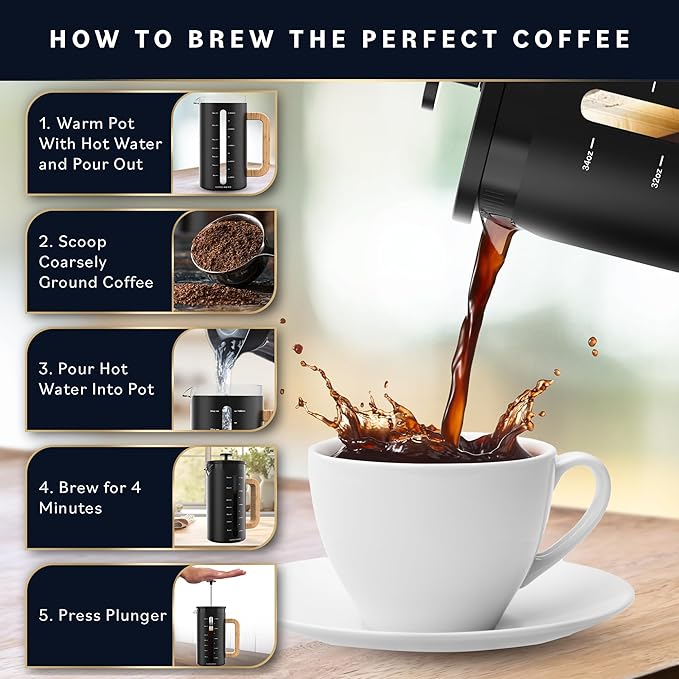 HOW TO BREW THE PERFECT COFFEE

1. Warm Pot With Hot Water and Pour Out

2. Scoop Coarsely Ground Coffee

3. Pour Hot Water Into Pot

4. Brew for 4 Minutes

5. Press Plunger

34oz

32oz