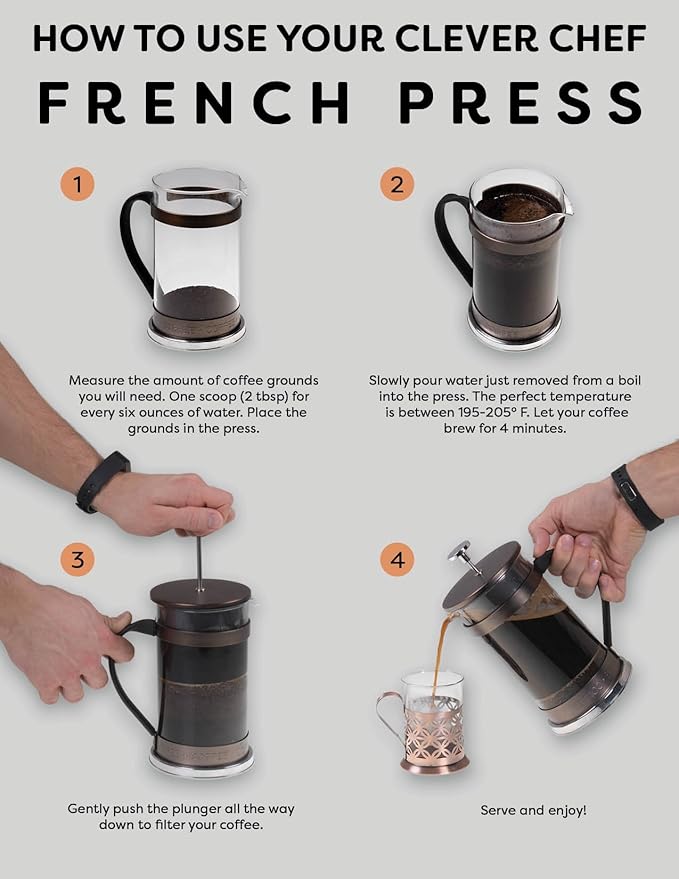 HOW TO USE YOUR CLEVER CHEF
FRENCH PRESS

1

Measure the amount of coffee grounds you will need. One scoop (2 tbsp) for every six ounces of water. Place the grounds in the press.

2

Slowly pour water just removed from a boil into the press. The perfect temperature is between 195-205° F. Let your coffee brew for 4 minutes.

3

Gently push the plunger all the way down to filter your coffee.

4

Serve and enjoy!