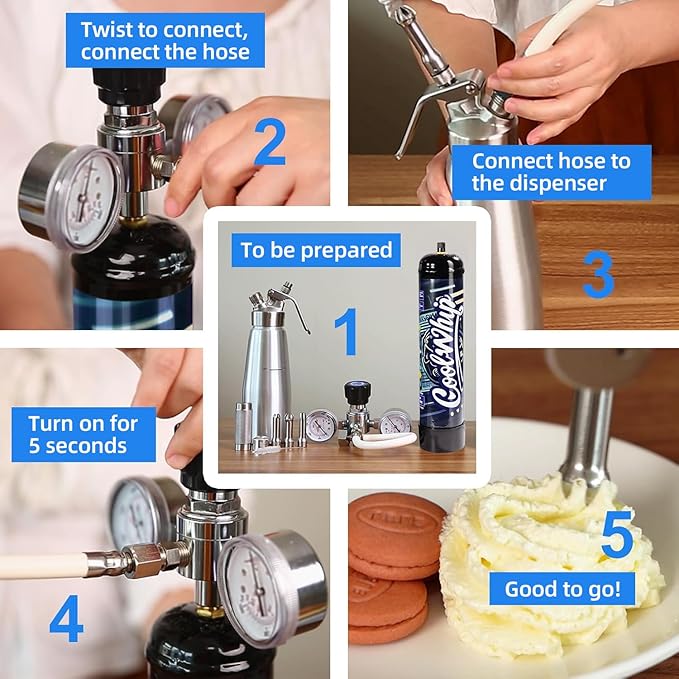 Twist to connect, connect the hose

2

Connect hose to the dispenser

3

To be prepared

1

CoolWhip

Turn on for 5 seconds

4

5

Good to go!