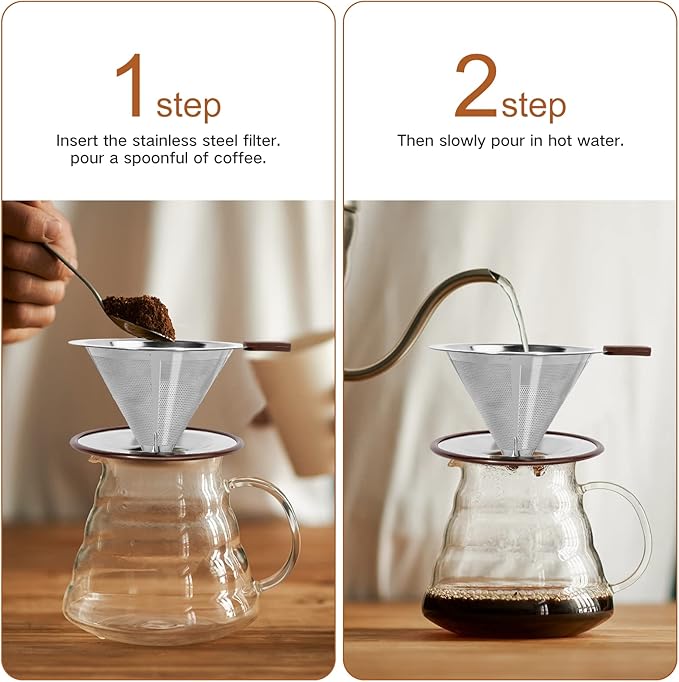 1 step

Insert the stainless steel filter. pour a spoonful of coffee.

2 step

Then slowly pour in hot water.