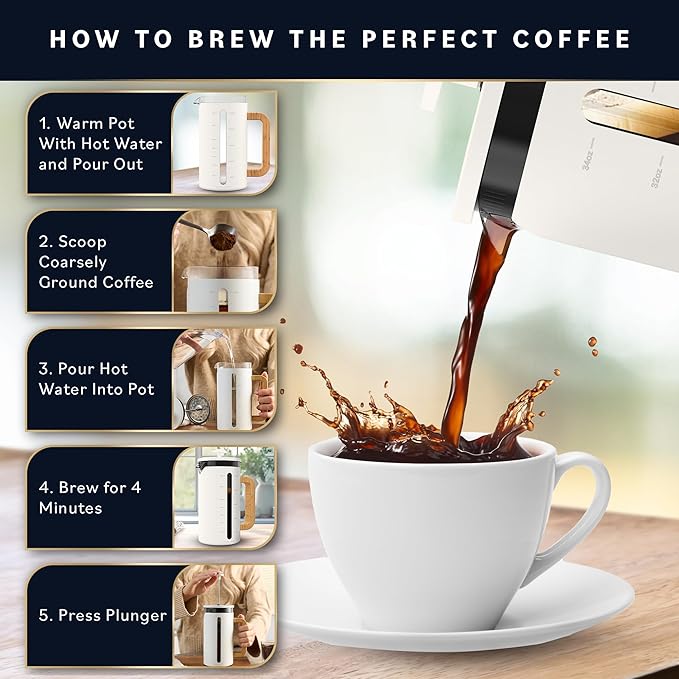 HOW TO BREW THE PERFECT COFFEE

1. Warm Pot With Hot Water and Pour Out

2. Scoop Coarsely Ground Coffee

3. Pour Hot Water Into Pot

4. Brew for 4 Minutes

5. Press Plunger

34oz

32oz