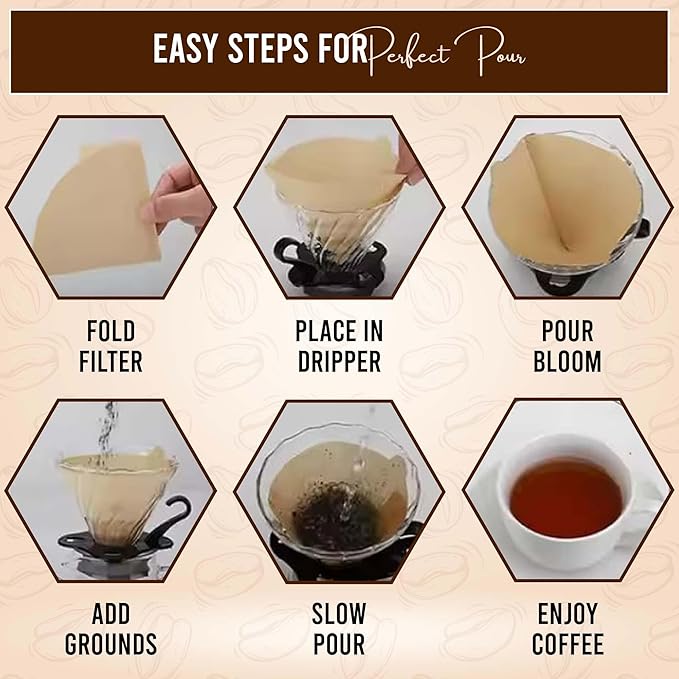 EASY STEPS FOR Perfect Pour

FOLD FILTER

PLACE IN DRIPPER

POUR BLOOM

ADD GROUNDS

SLOW POUR

ENJOY COFFEE