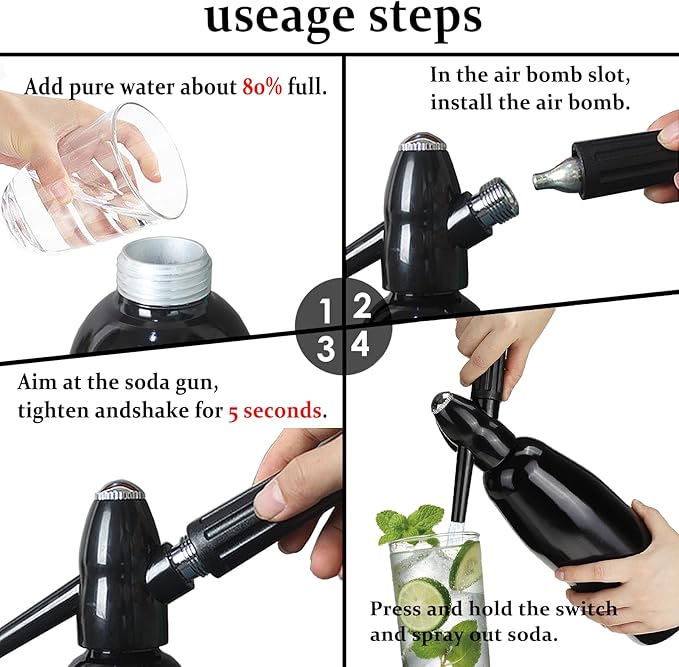 useage steps

Add pure water about 80% full.

In the air bomb slot, install the air bomb.

1 2
3 4

Aim at the soda gun, tighten andshake for 5 seconds.

Press and hold the switch and spray out soda.