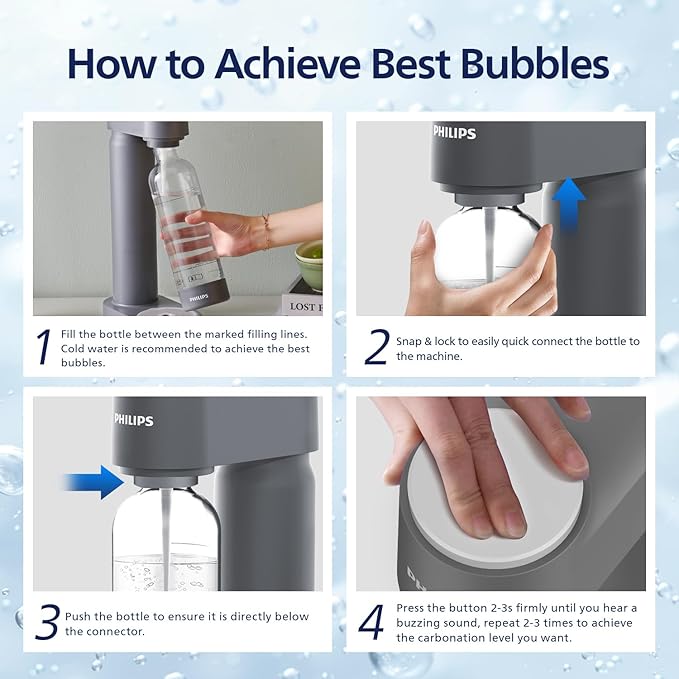 How to Achieve Best Bubbles

PHILIPS

LOST F

1 Fill the bottle between the marked filling lines. Cold water is recommended to achieve the best bubbles.

PHILIPS

2 Snap & lock to easily quick connect the bottle to the machine.

PHILIPS

3 Push the bottle to ensure it is directly below the connector.

4 Press the button 2-3s firmly until you hear a buzzing sound, repeat 2-3 times to achieve the carbonation level you want.