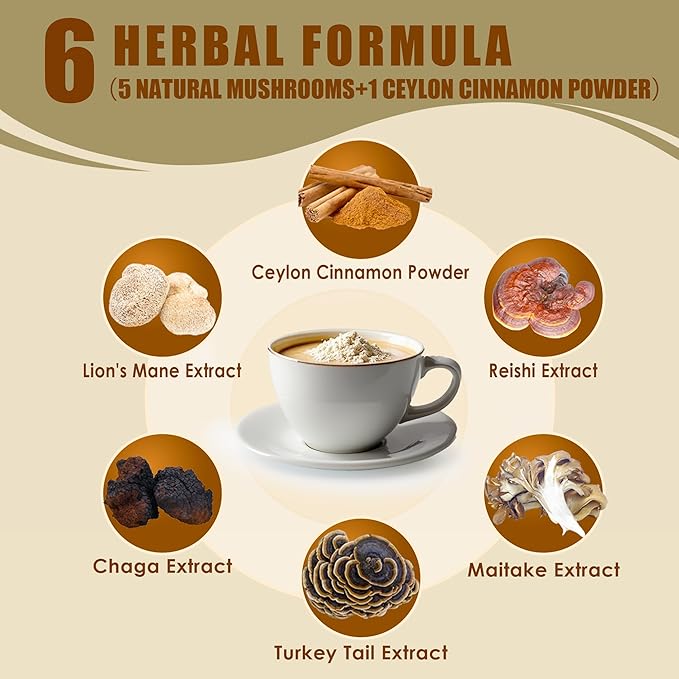 6 HERBAL FORMULA
(5 NATURAL MUSHROOMS+1 CEYLON CINNAMON POWDER)

Ceylon Cinnamon Powder

Lion's Mane Extract

Reishi Extract

Chaga Extract

Maitake Extract

Turkey Tail Extract