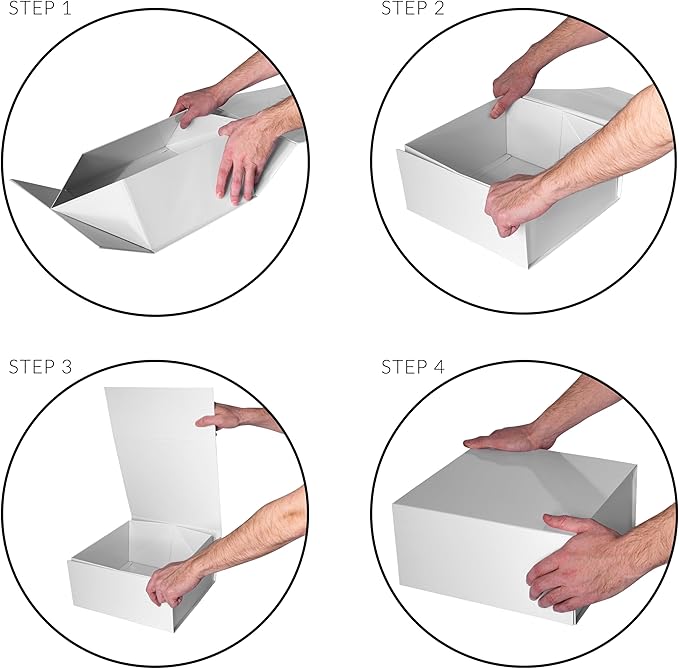 STEP 1

STEP 2

STEP 3

STEP 4