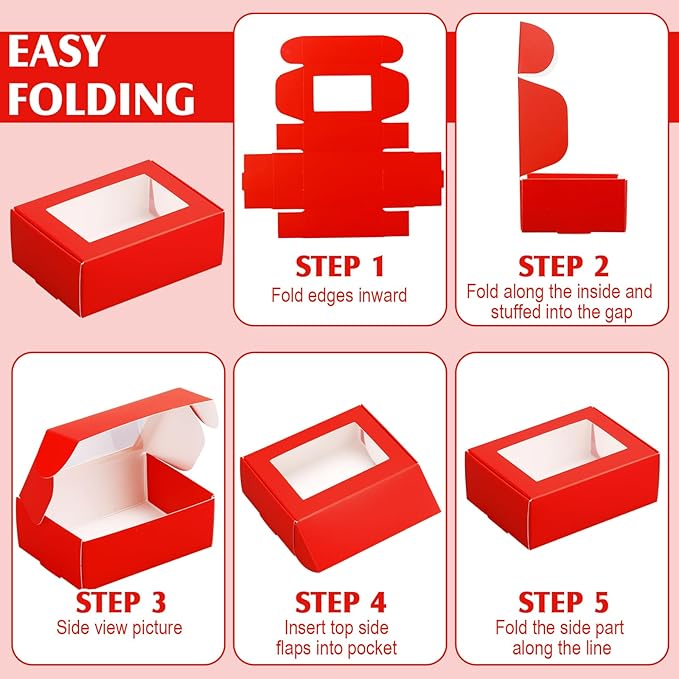 EASY FOLDING

STEP 1
Fold edges inward

STEP 2
Fold along the inside and stuffed into the gap

STEP 3
Side view picture

STEP 4
Insert top side flaps into pocket

STEP 5
Fold the side part along the line