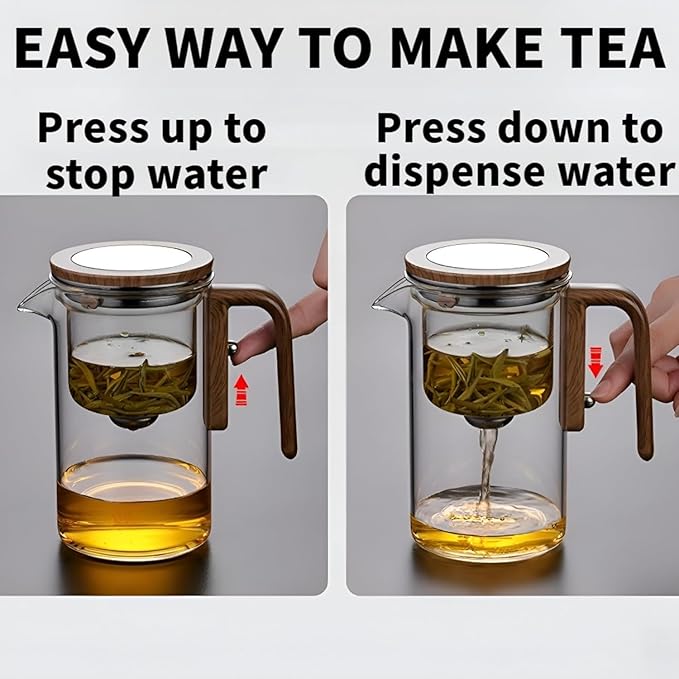 EASY WAY TO MAKE TEA

Press up to stop water

Press down to dispense water