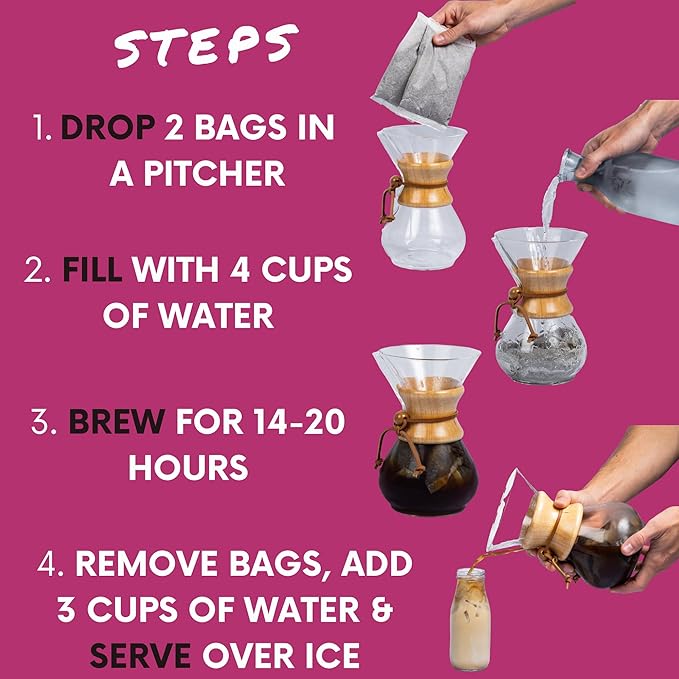 STEPS

1. DROP 2 BAGS IN A PITCHER

2. FILL WITH 4 CUPS OF WATER

3. BREW FOR 14-20 HOURS

4. REMOVE BAGS, ADD 3 CUPS OF WATER & SERVE OVER ICE