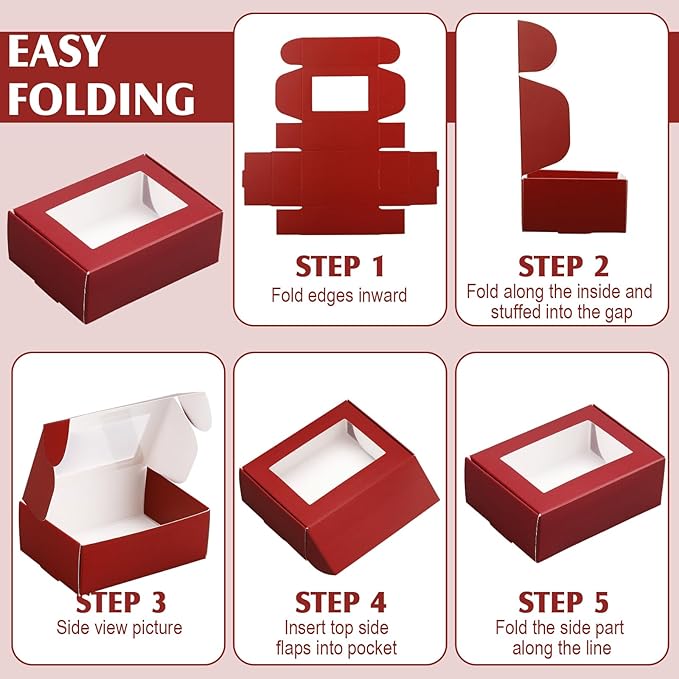 EASY FOLDING

STEP 1
Fold edges inward

STEP 2
Fold along the inside and stuffed into the gap

STEP 3
Side view picture

STEP 4
Insert top side flaps into pocket

STEP 5
Fold the side part along the line