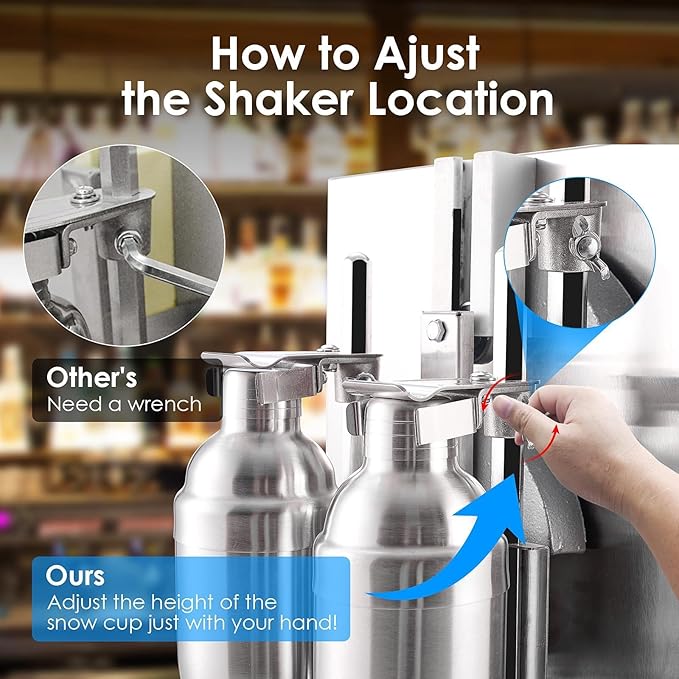 How to Ajust the Shaker Location

Other's
Need a wrench

Ours
Adjust the height of the snow cup just with your hand!