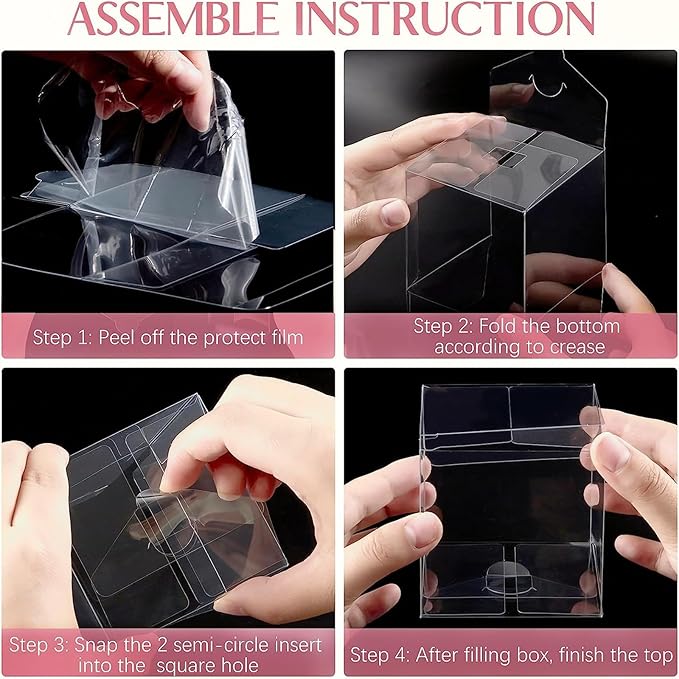 ASSEMBLE INSTRUCTION

Step 1: Peel off the protect film

Step 2: Fold the bottom according to crease

Step 3: Snap the 2 semi-circle insert into the square hole

Step 4: After filling box, finish the top