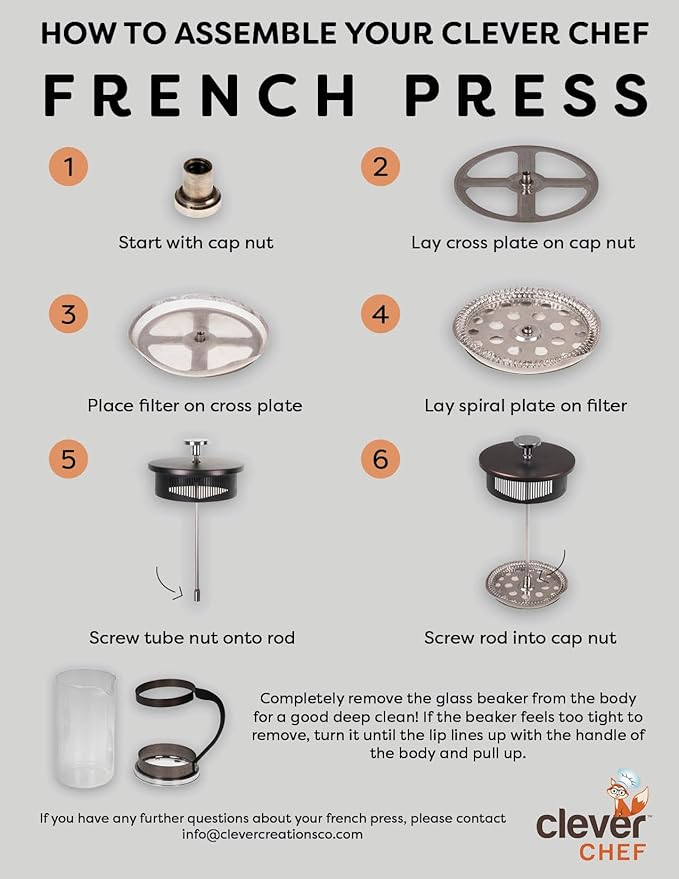 HOW TO ASSEMBLE YOUR CLEVER CHEF

FRENCH PRESS

1
Start with cap nut

2
Lay cross plate on cap nut

3
Place filter on cross plate

4
Lay spiral plate on filter

5
Screw tube nut onto rod

6
Screw rod into cap nut

Completely remove the glass beaker from the body for a good deep clean! If the beaker feels too tight to remove, turn it until the lip lines up with the handle of the body and pull up.

If you have any further questions about your french press, please contact info@clevercreationsco.com

clever CHEF