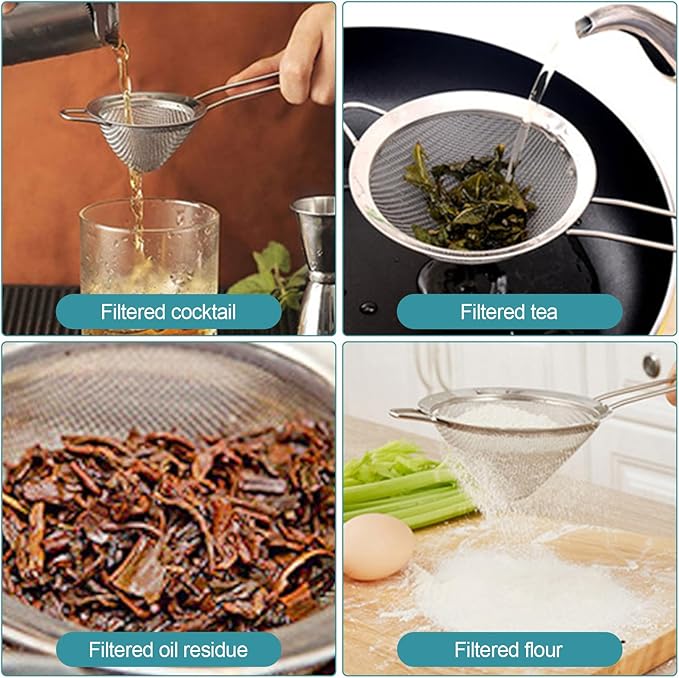 Filtered cocktail

Filtered tea

Filtered oil residue

Filtered flour