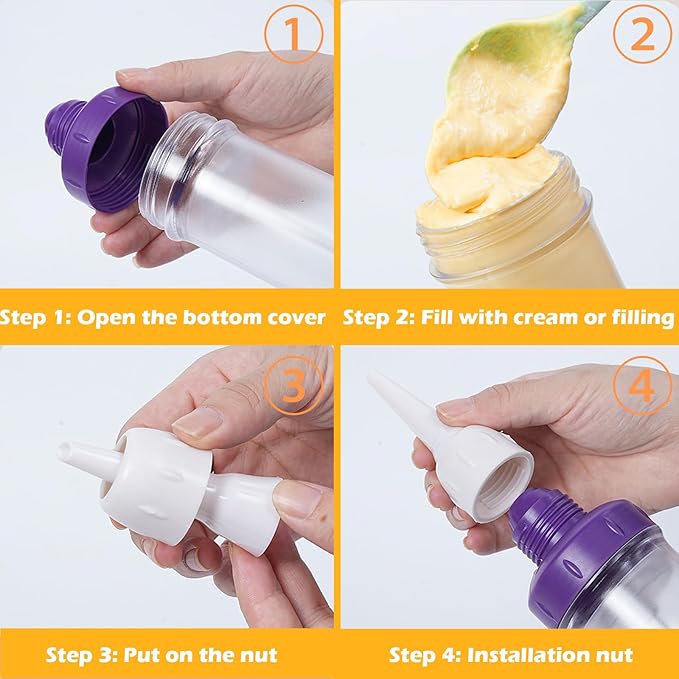 1

Step 1: Open the bottom cover

2

Step 2: Fill with cream or filling

3

Step 3: Put on the nut

4

Step 4: Installation nut