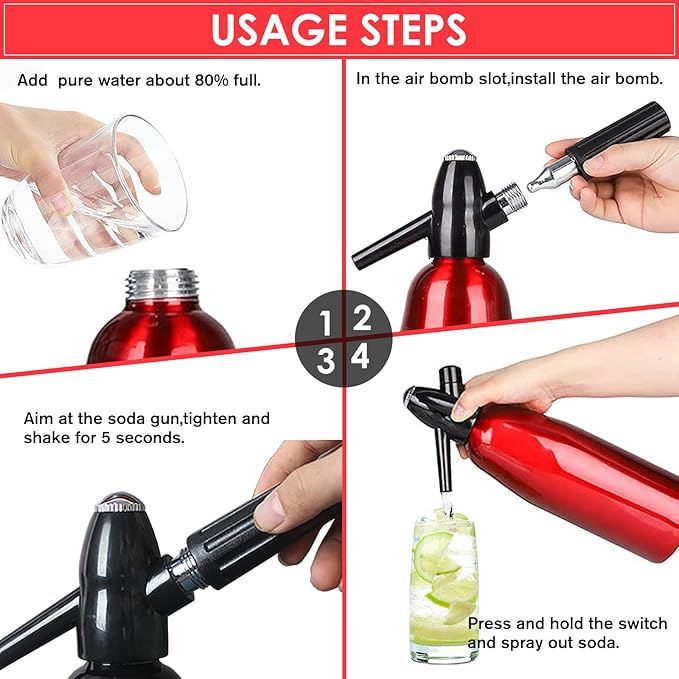 USAGE STEPS

Add pure water about 80% full.

In the air bomb slot,install the air bomb.

1 2
3 4

Aim at the soda gun,tighten and shake for 5 seconds.

Press and hold the switch and spray out soda.