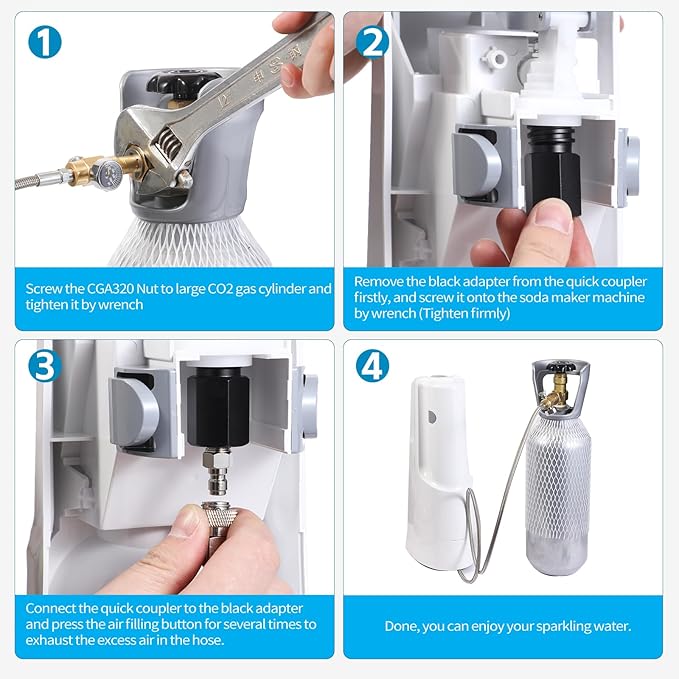 1

Screw the CGA320 Nut to large CO2 gas cylinder and tighten it by wrench

2

Remove the black adapter from the quick coupler firstly, and screw it onto the soda maker machine by wrench (Tighten firmly)

3

Connect the quick coupler to the black adapter and press the air filling button for several times to exhaust the excess air in the hose.

4

Done, you can enjoy your sparkling water.