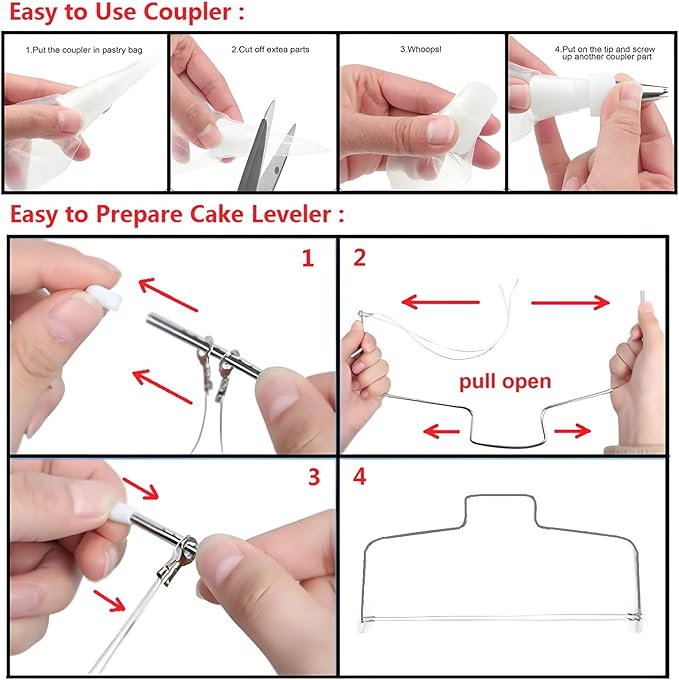 Easy to Use Coupler :

1.Put the coupler in pastry bag

2.Cut off extea parts

3.Whoops!

4.Put on the tip and screw up another coupler part

Easy to Prepare Cake Leveler :

1

2

pull open

3

4