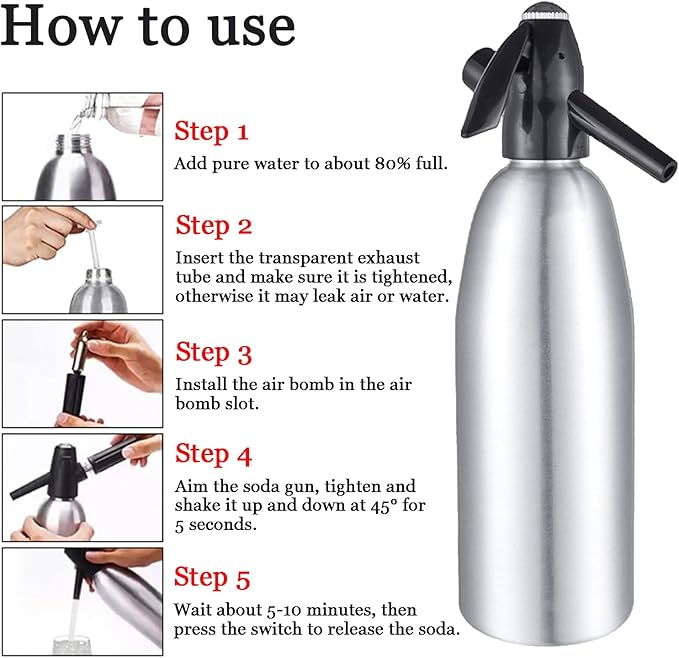 How to use

Step 1
Add pure water to about 80% full.

Step 2
Insert the transparent exhaust tube and make sure it is tightened, otherwise it may leak air or water.

Step 3
Install the air bomb in the air bomb slot.

Step 4
Aim the soda gun, tighten and shake it up and down at 45° for 5 seconds.

Step 5
Wait about 5-10 minutes, then press the switch to release the soda.