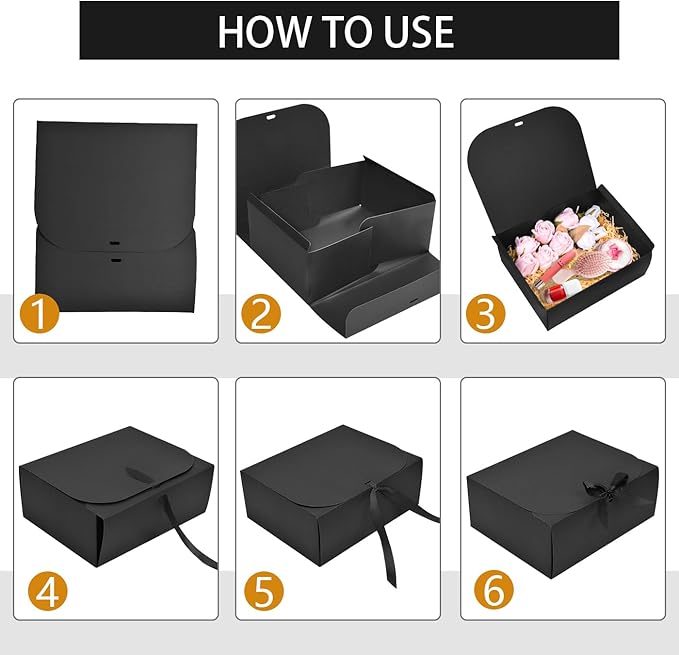 HOW TO USE

1

2

3

4

5

6