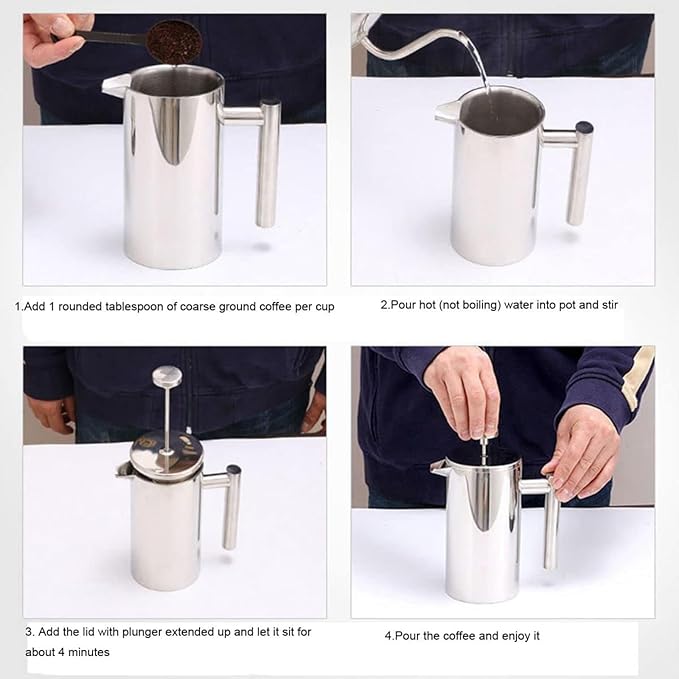 1.Add 1 rounded tablespoon of coarse ground coffee per cup

2.Pour hot (not boiling) water into pot and stir

3. Add the lid with plunger extended up and let it sit for about 4 minutes

4.Pour the coffee and enjoy it