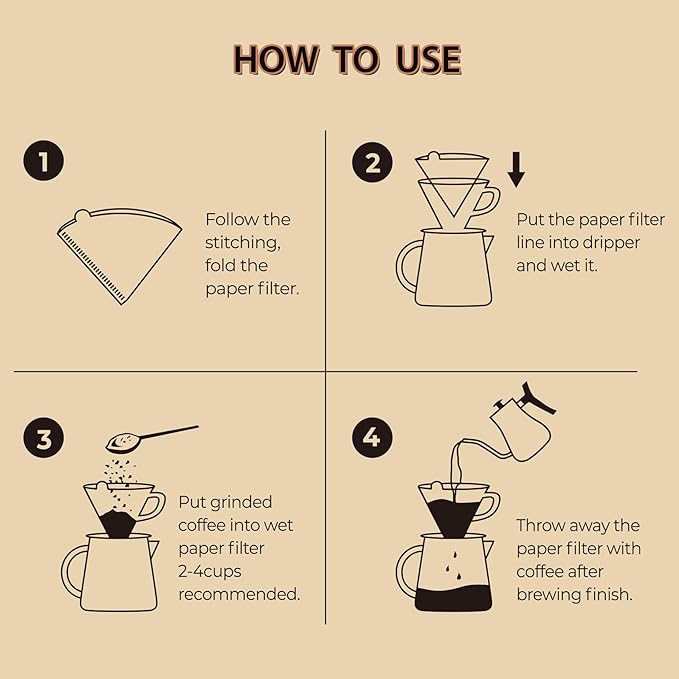 HOW TO USE

1

Follow the stitching, fold the paper filter.

2

Put the paper filter line into dripper and wet it.

3

Put grinded coffee into wet paper filter 2-4cups recommended.

4

Throw away the paper filter with coffee after brewing finish.