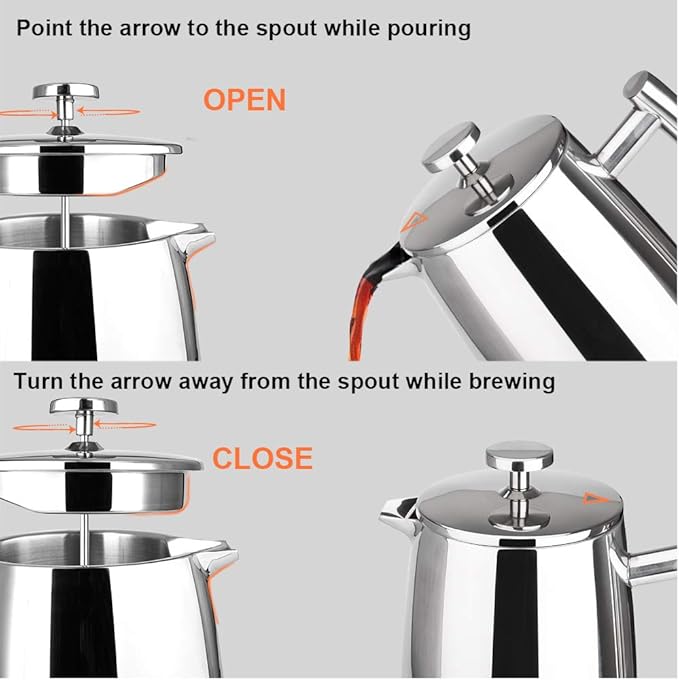 Point the arrow to the spout while pouring

OPEN

Turn the arrow away from the spout while brewing

CLOSE