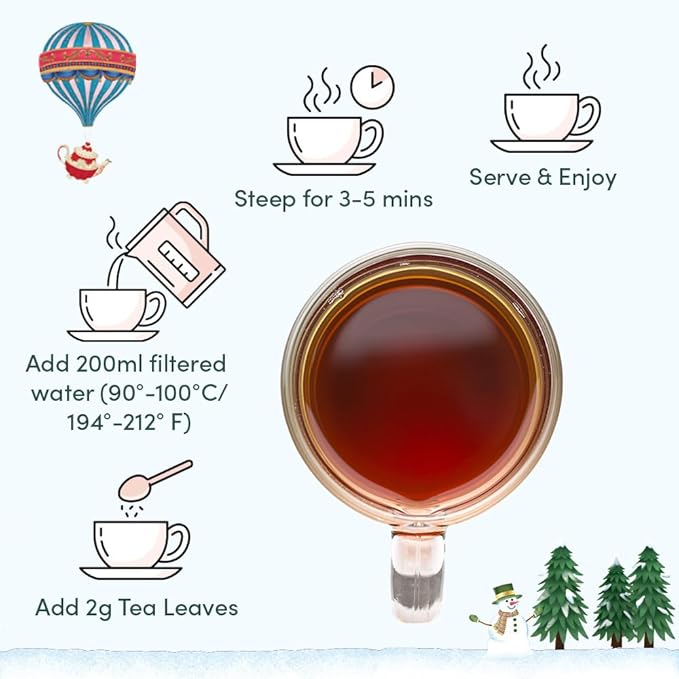 Steep for 3-5 mins

Serve & Enjoy

Add 200ml filtered water (90°-100°C/ 194°-212° F)

Add 2g Tea Leaves