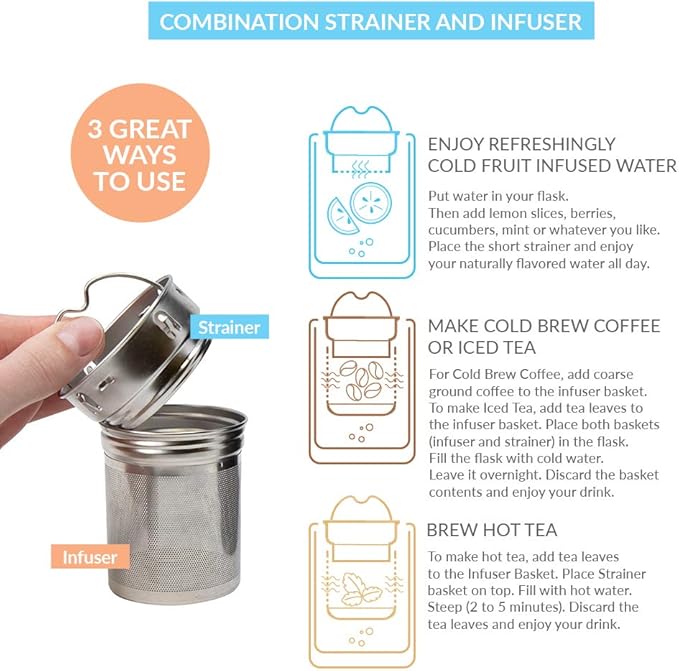 COMBINATION STRAINER AND INFUSER

3 GREAT WAYS TO USE

Strainer

Infuser

ENJOY REFRESHINGLY COLD FRUIT INFUSED WATER

Put water in your flask. Then add lemon slices, berries, cucumbers, mint or whatever you like. Place the short strainer and enjoy your naturally flavored water all day.

MAKE COLD BREW COFFEE OR ICED TEA

For Cold Brew Coffee, add coarse ground coffee to the infuser basket. To make Iced Tea, add tea leaves to the infuser basket. Place both baskets (infuser and strainer) in the flask. Fill the flask with cold water. Leave it overnight. Discard the basket contents and enjoy your drink.

BREW HOT TEA

To make hot tea, add tea leaves to the Infuser Basket. Place Strainer basket on top. Fill with hot water. Steep (2 to 5 minutes). Discard the tea leaves and enjoy your drink.