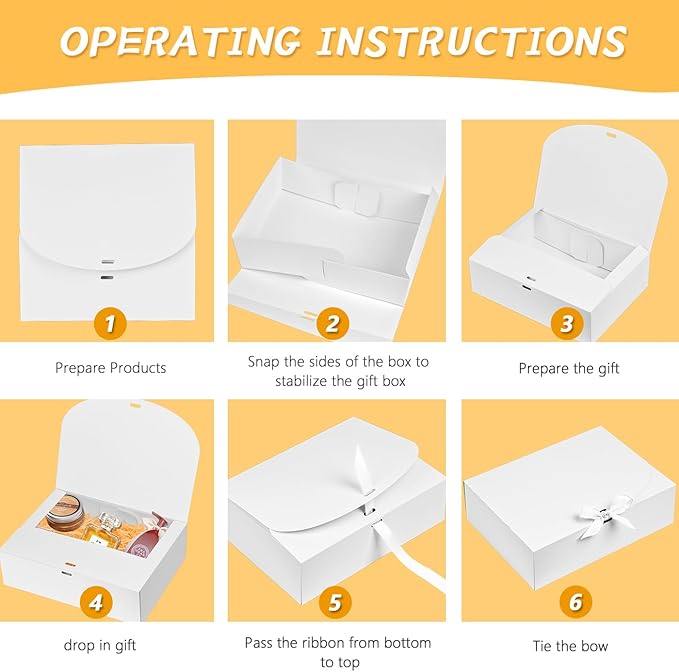 OPERATING INSTRUCTIONS

1

Prepare Products

2

Snap the sides of the box to stabilize the gift box

3

Prepare the gift

4

drop in gift

5

Pass the ribbon from bottom to top

6

Tie the bow