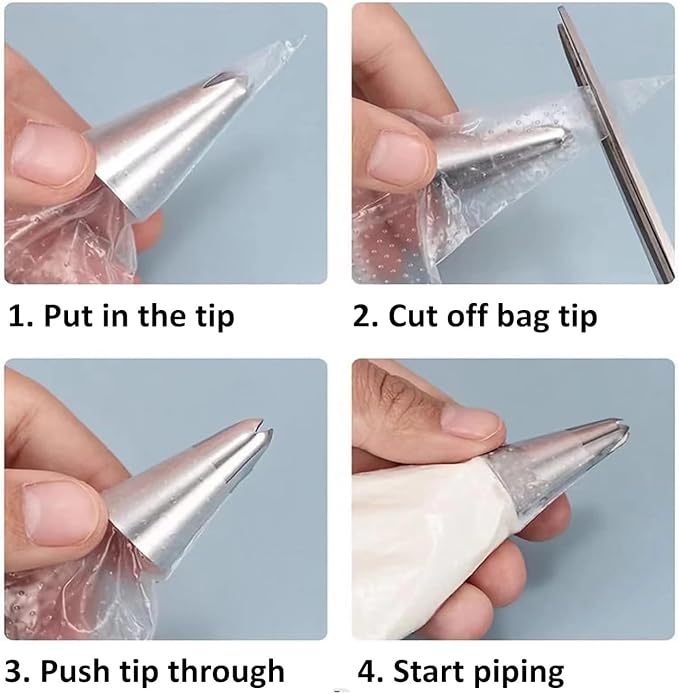 1. Put in the tip

2. Cut off bag tip

3. Push tip through

4. Start piping